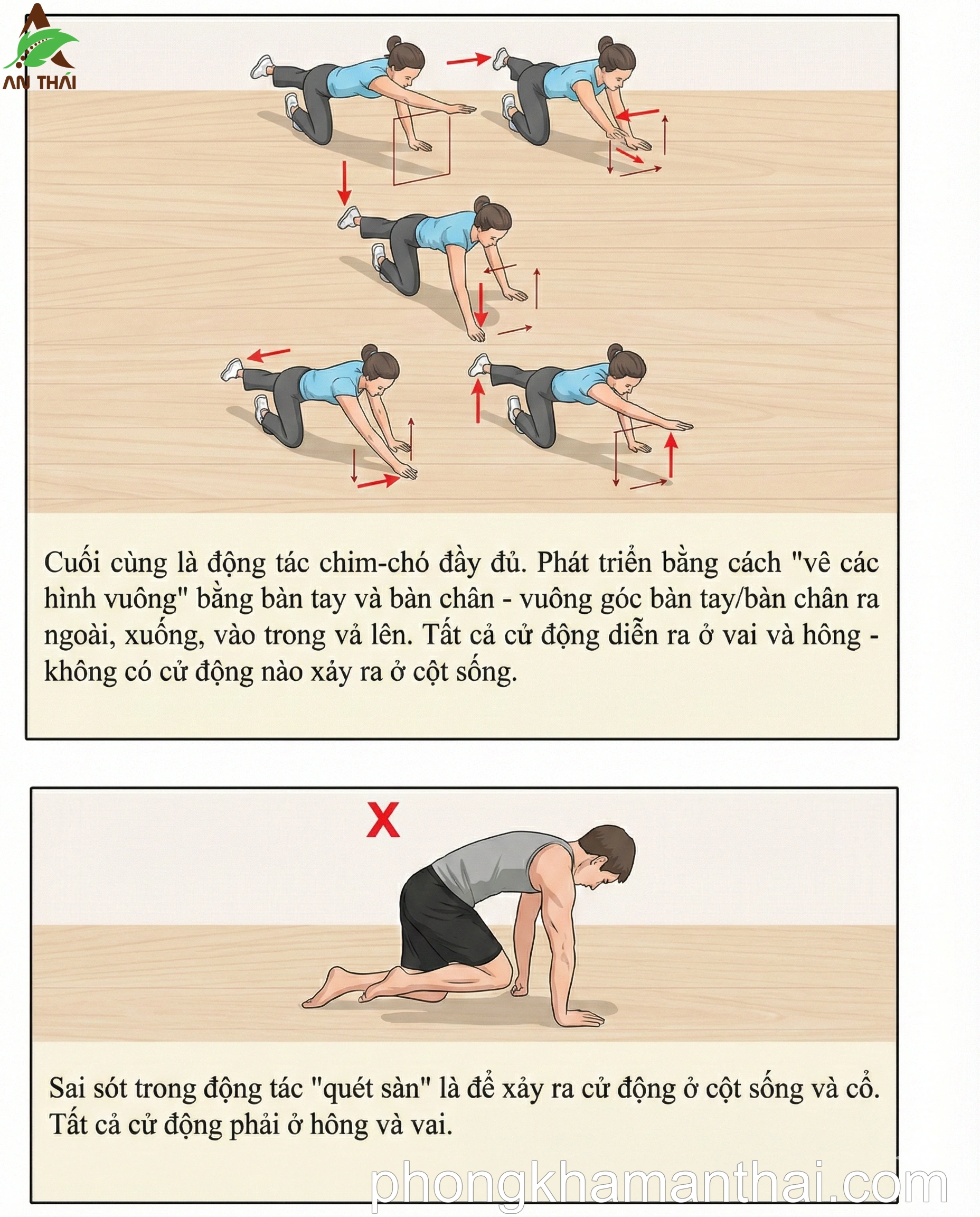 AN THÁI

Cuối cùng là động tác chim-chó đầy đủ. Phát triển bằng cách "vê các hình vuông" bằng bàn tay và bàn chân - vuông góc bàn tay/bàn chân ra ngoài, xuống, vào trong vả lên. Tất cả cử động diễn ra ở vai và hông - không có cử động nào xảy ra ở cột sống.

X

Sai sót trong động tác "quét sàn" là để xảy ra cử động ở cột sống và cổ. Tất cả cử động phải ở hông và vai.

phongkhamanthai.com